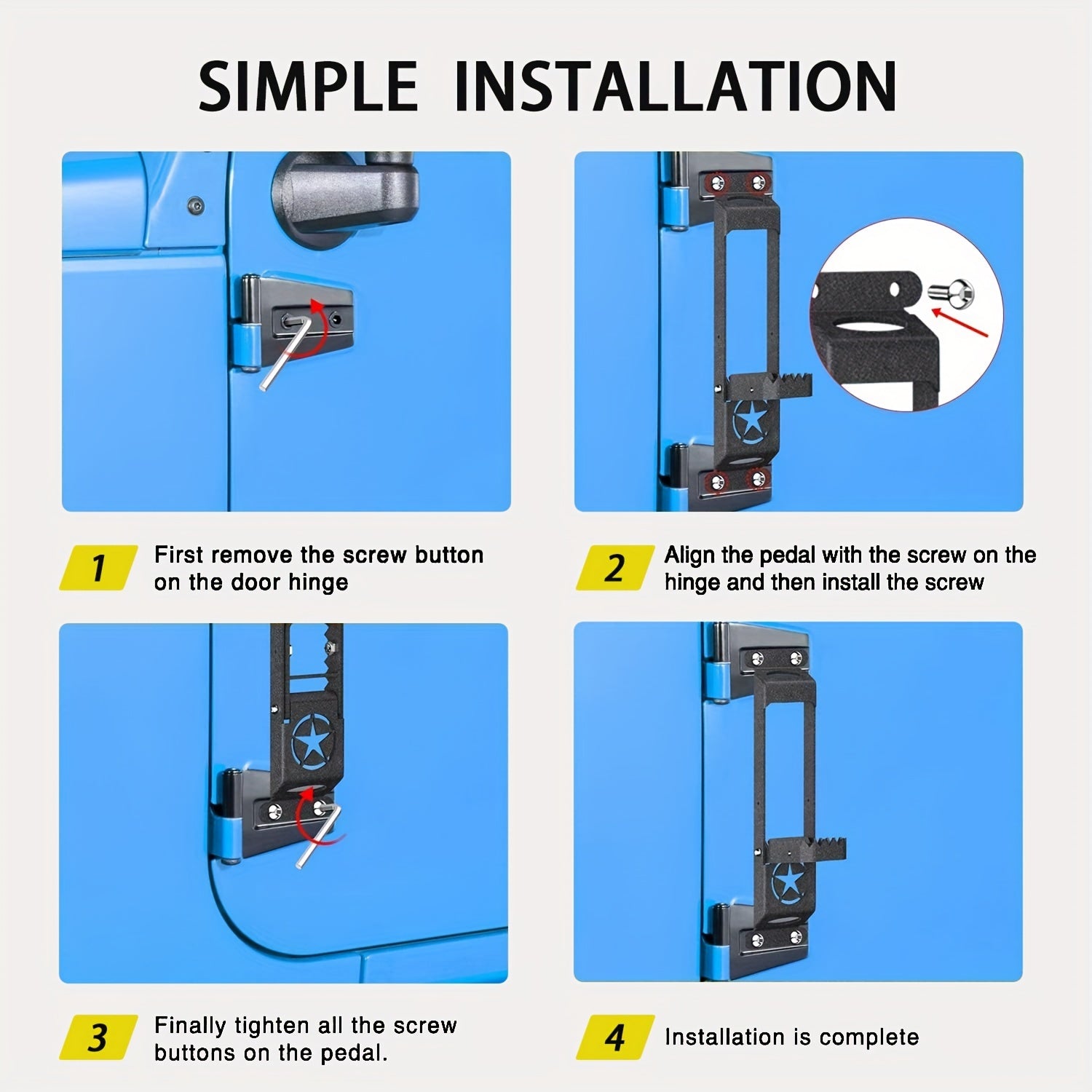 SIMPLE INSTALLATION

1 First remove the screw button on the door hinge

2 Align the pedal with the screw on the hinge and then install the screw

3 Finally tighten all the screw buttons on the pedal.

4 Installation is complete