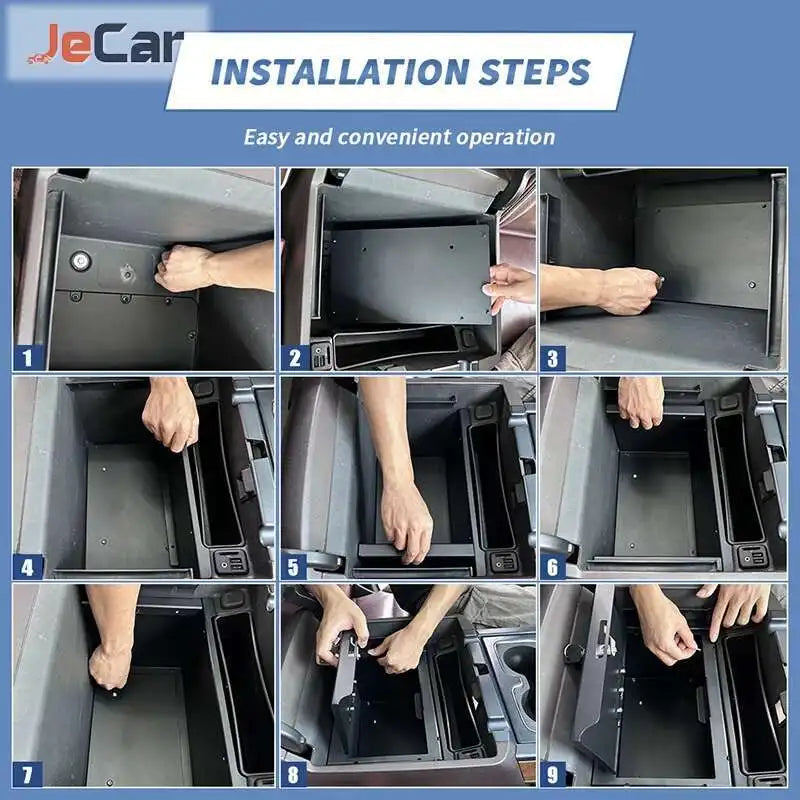 JeCar

INSTALLATION STEPS

Easy and convenient operation

1

2

3

4

5

6

7

8

9