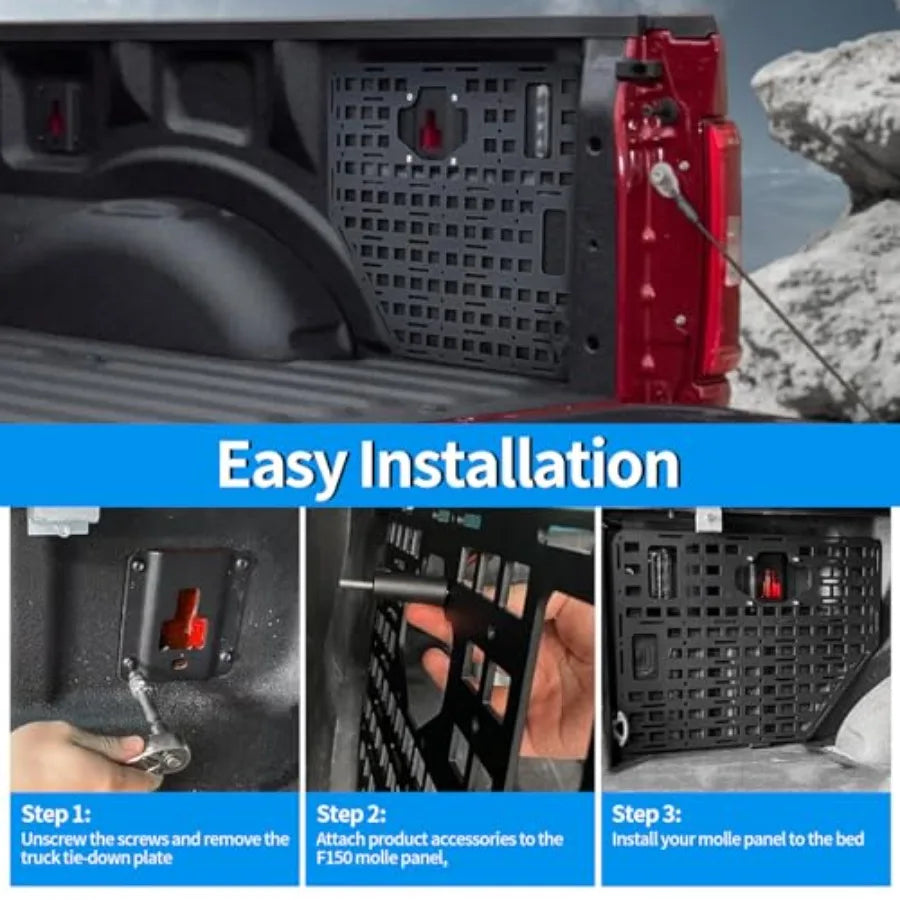 Easy Installation

Step 1:
Unscrew the screws and remove the truck tie-down plate

Step 2:
Attach product accessories to the F150 molle panel,

Step 3:
Install your molle panel to the bed