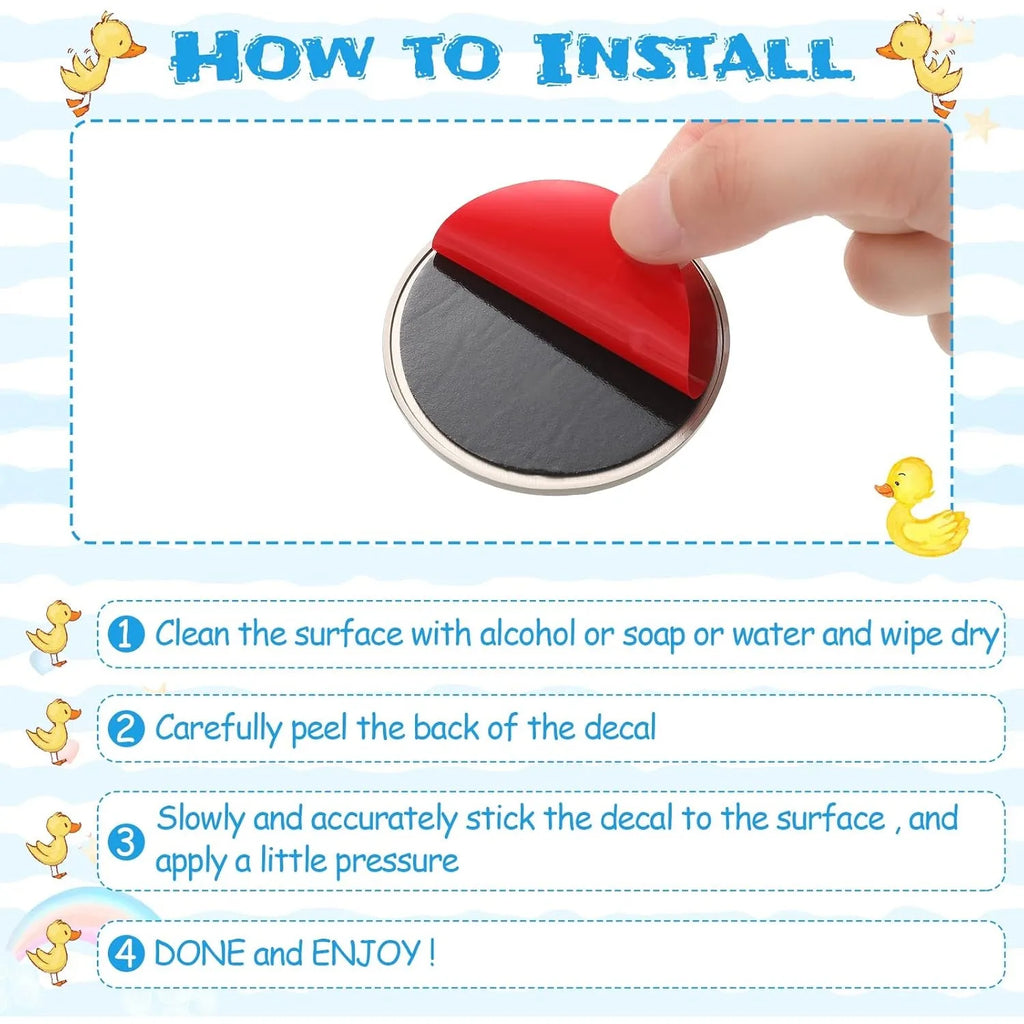 HOW TO INSTALL

1 Clean the surface with alcohol or soap or water and wipe dry

2 Carefully peel the back of the decal

3 Slowly and accurately stick the decal to the surface , and apply a little pressure

4 DONE and ENJOY !