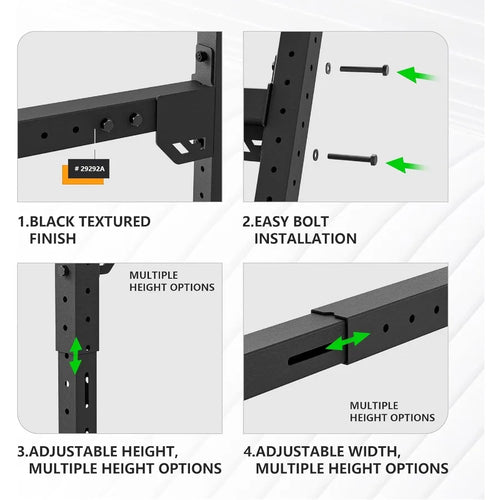 # 29292A

1.BLACK TEXTURED FINISH

2.EASY BOLT INSTALLATION

MULTIPLE HEIGHT OPTIONS

3.ADJUSTABLE HEIGHT, MULTIPLE HEIGHT OPTIONS

MULTIPLE HEIGHT OPTIONS

4.ADJUSTABLE WIDTH, MULTIPLE HEIGHT OPTIONS