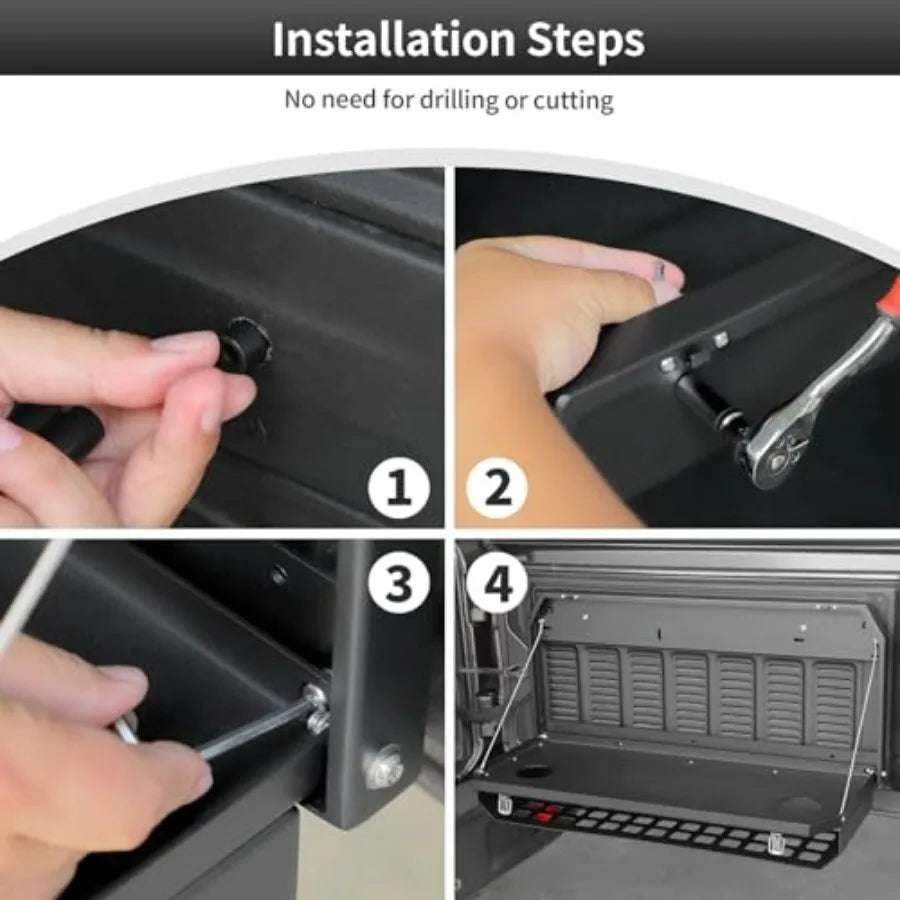 Installation Steps

No need for drilling or cutting

1

2

3

4