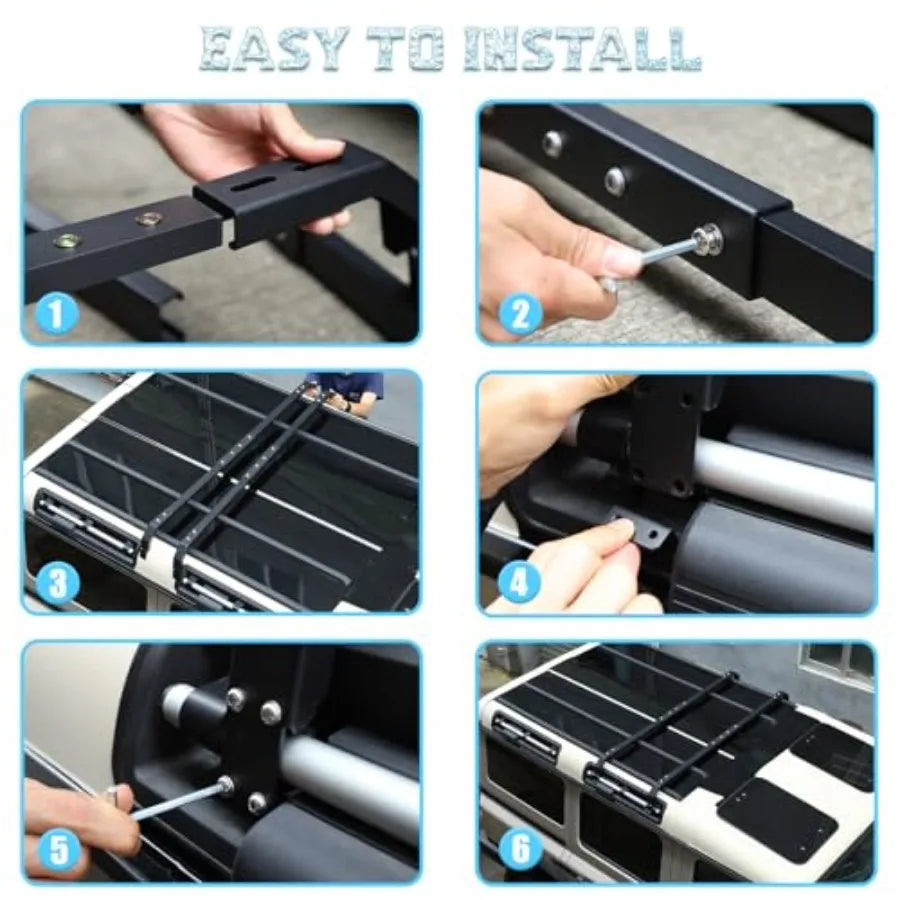 EASY TO INSTALL

1

2

3

4

5

6