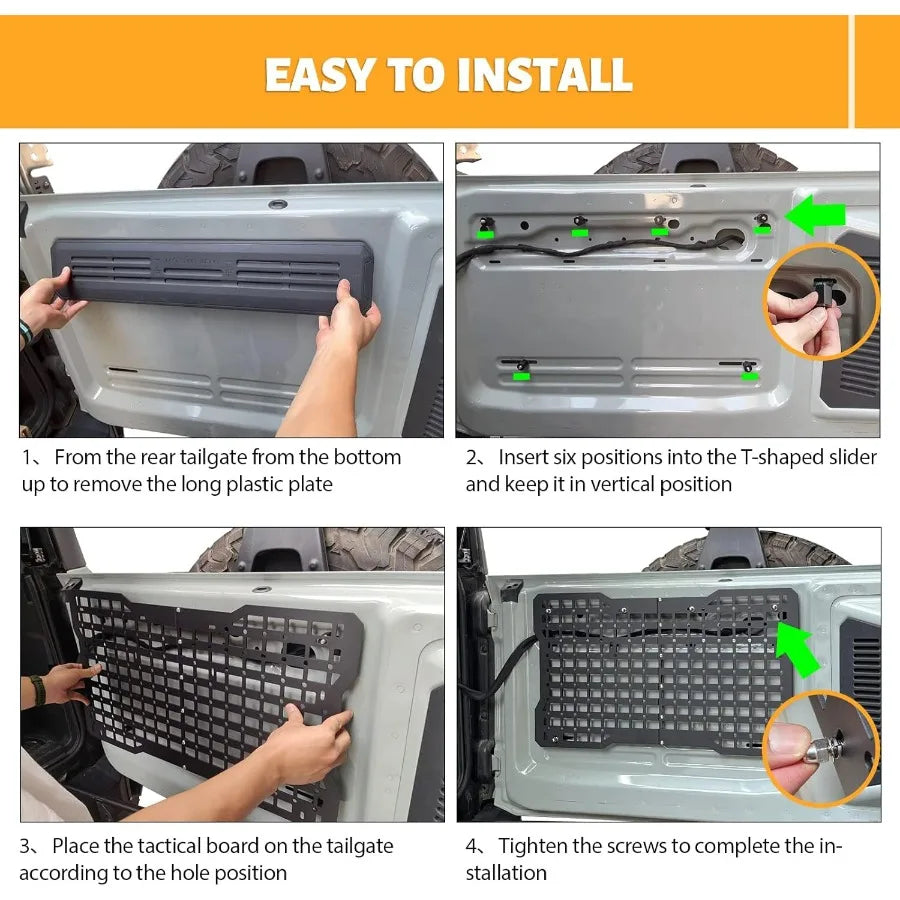 EASY TO INSTALL

1、 From the rear tailgate from the bottom up to remove the long plastic plate

2、 Insert six positions into the T-shaped slider and keep it in vertical position

3、 Place the tactical board on the tailgate according to the hole position

4、 Tighten the screws to complete the installation