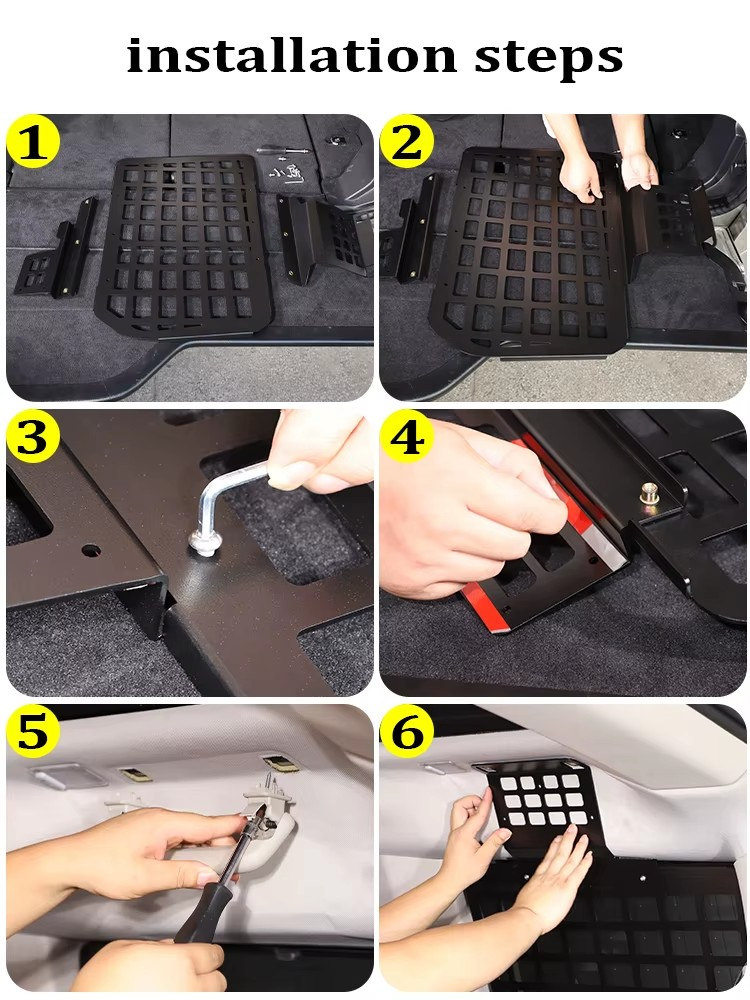 installation steps

1

2

3

4

5

6