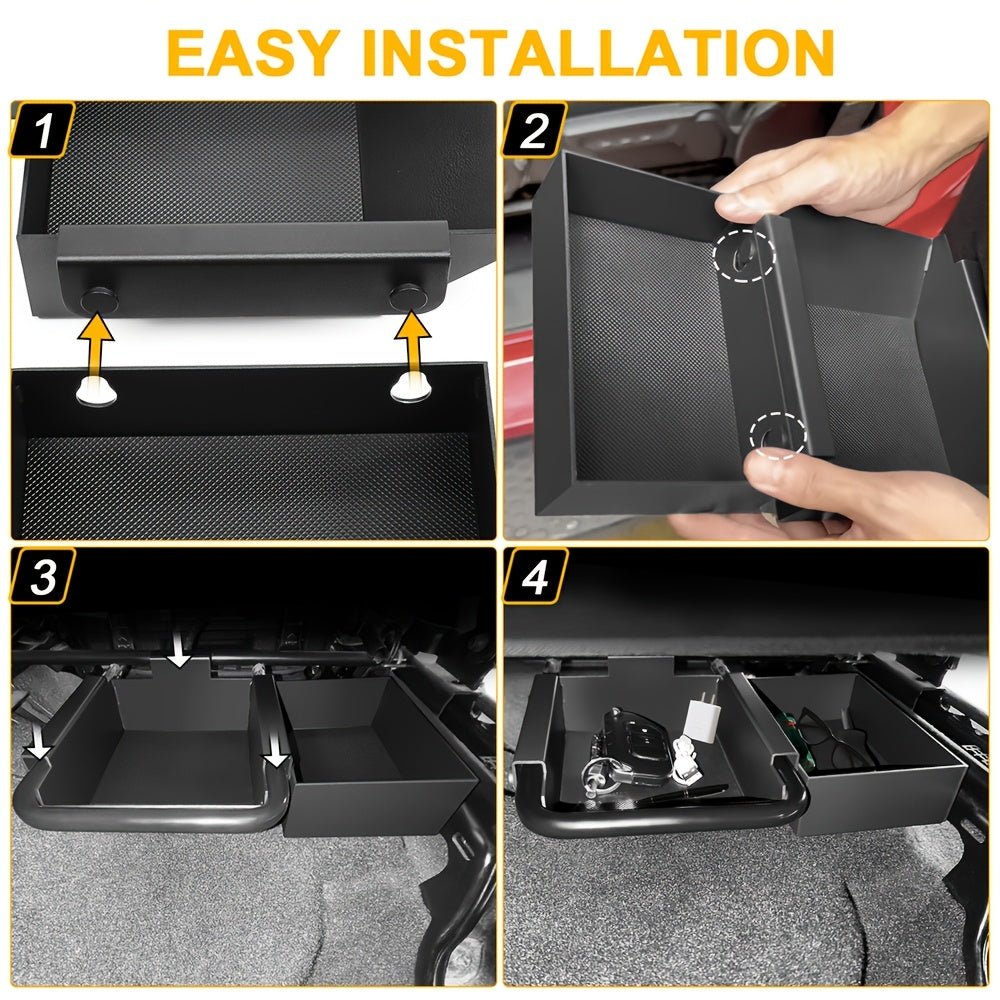 EASY INSTALLATION

1

2

3

4