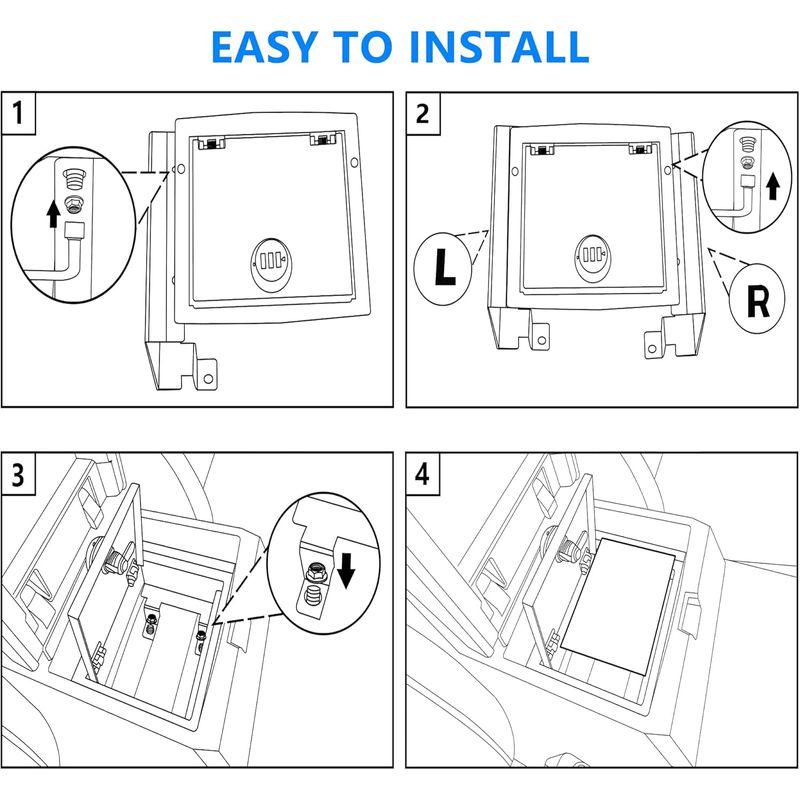 EASY TO INSTALL

1

2

L

R

3

4