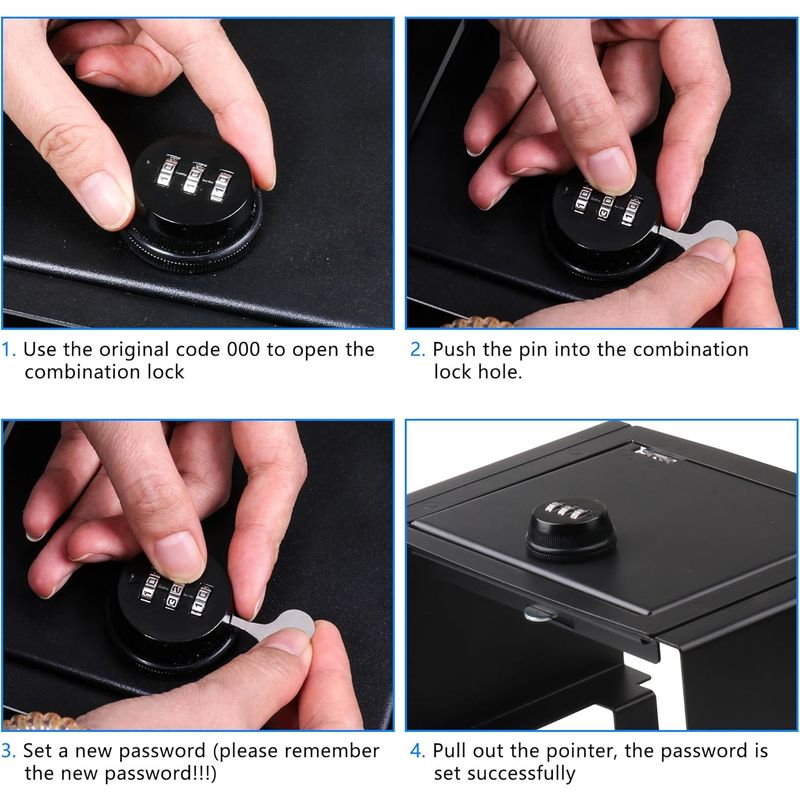 1. Use the original code 000 to open the combination lock

2. Push the pin into the combination lock hole.

3. Set a new password (please remember the new password!!!)

4. Pull out the pointer, the password is set successfully