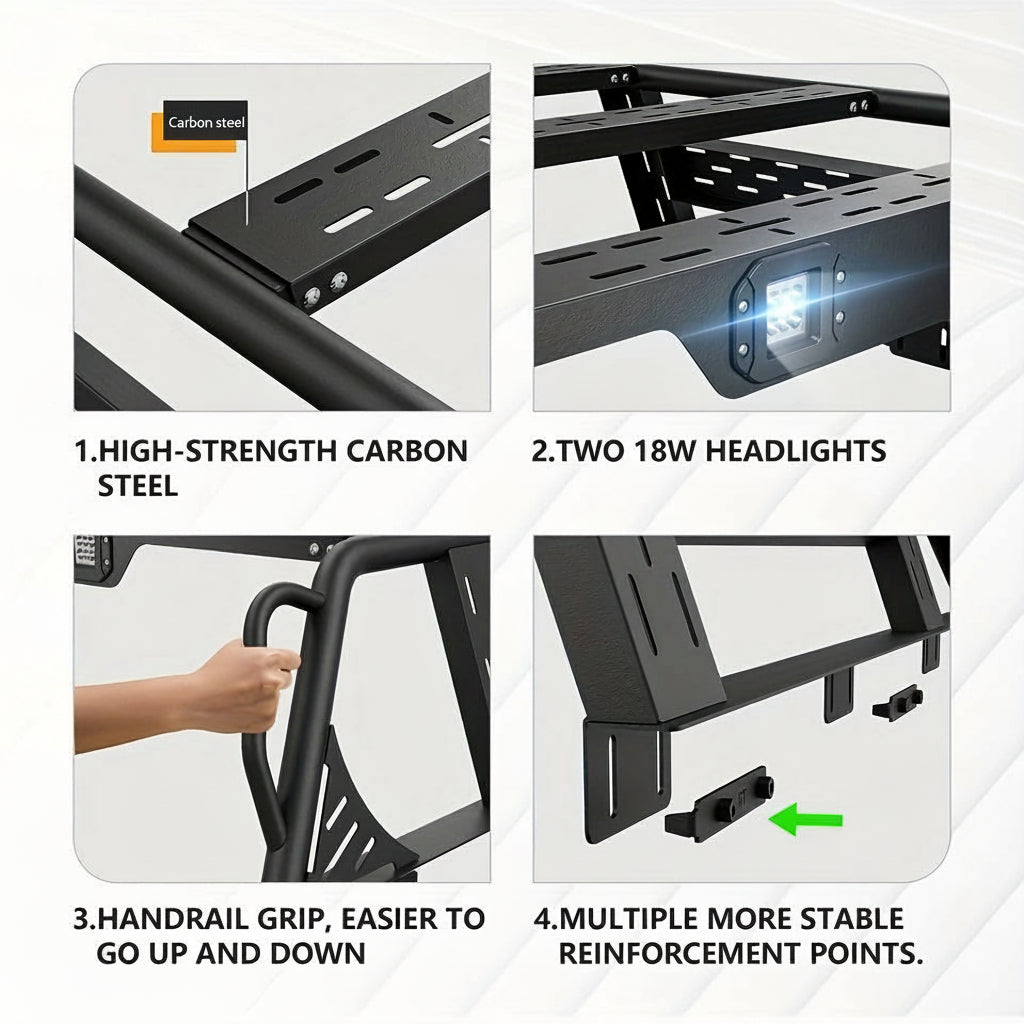 Carbon steel

1.HIGH-STRENGTH CARBON STEEL

2.TWO 18W HEADLIGHTS

3.HANDRAIL GRIP, EASIER TO GO UP AND DOWN

4.MULTIPLE MORE STABLE REINFORCEMENT POINTS.