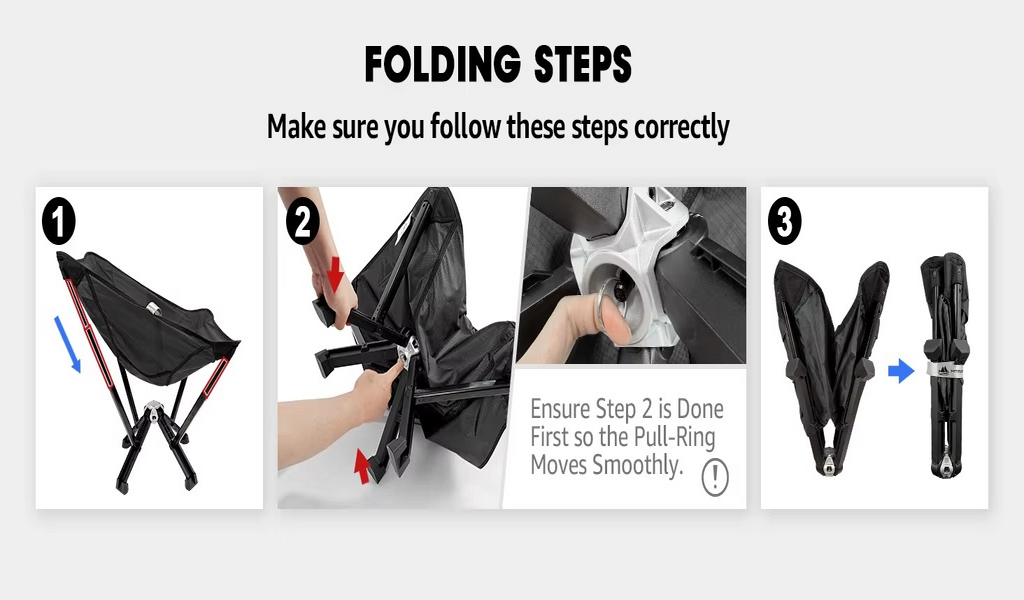 FOLDING STEPS

Make sure you follow these steps correctly

1

2

Ensure Step 2 is Done First so the Pull-Ring Moves Smoothly.

!

3